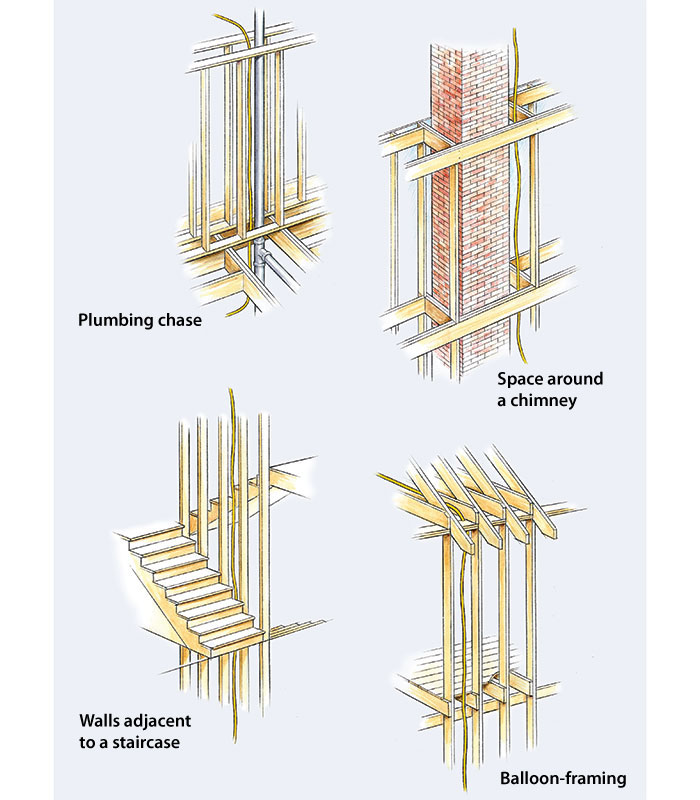 Plumbing chase

Space around a chimney

Walls adjacent to a staircase

Balloon-framing