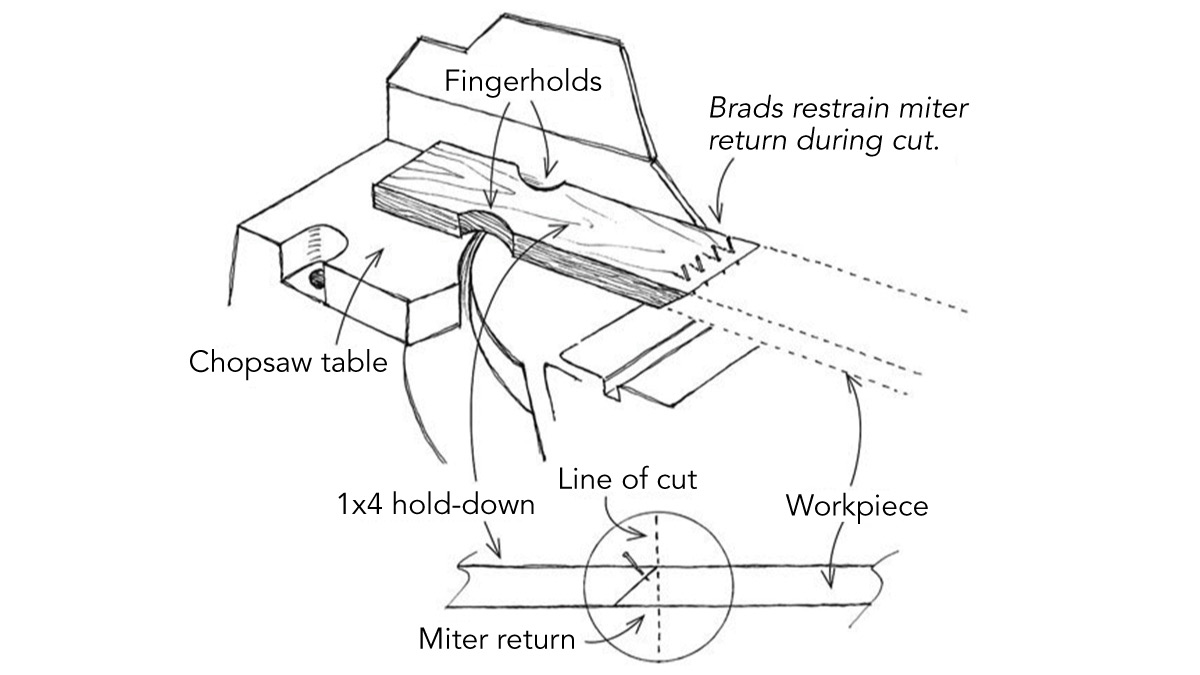 Fingerholds

Brads restrain miter return during cut.

Chopsaw table

1x4 hold-down

Line of cut

Workpiece

Miter return