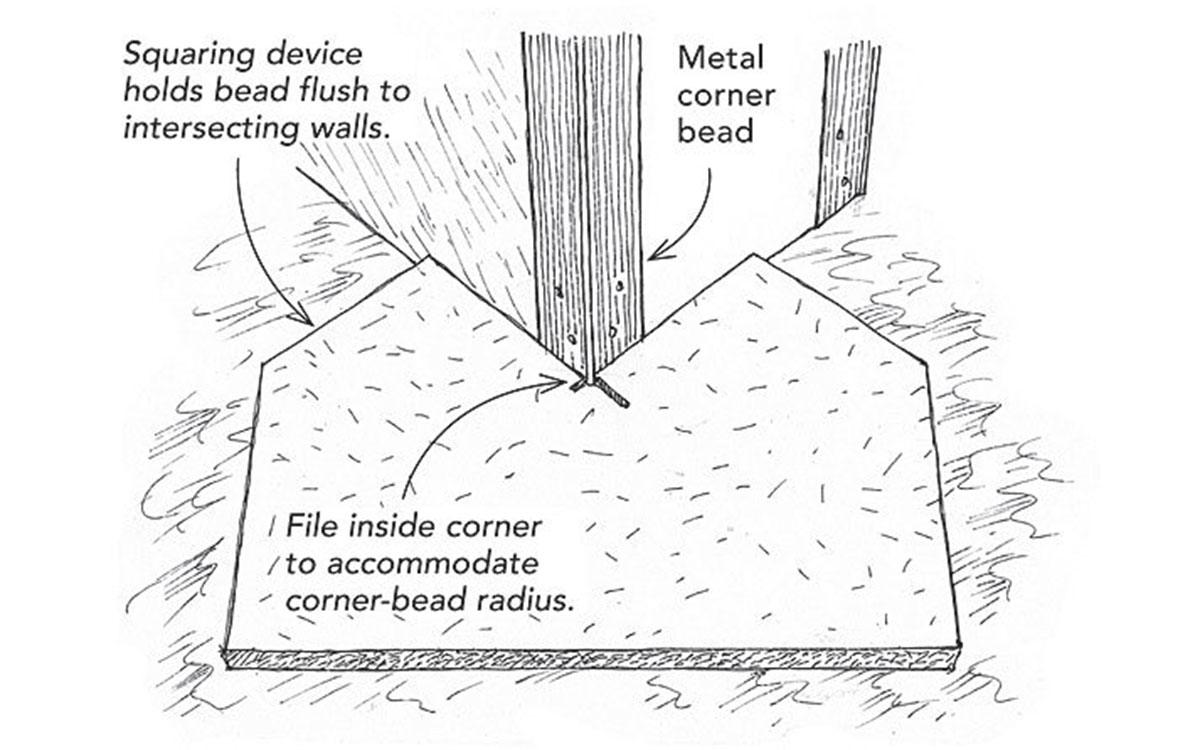 Squaring device holds bead flush to intersecting walls.

Metal corner bead

File inside corner to accommodate corner-bead radius.