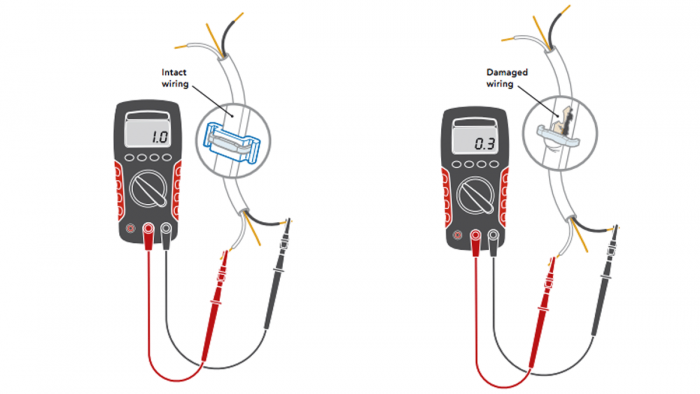 Intact wiring

1.0

Damaged wiring

0.3