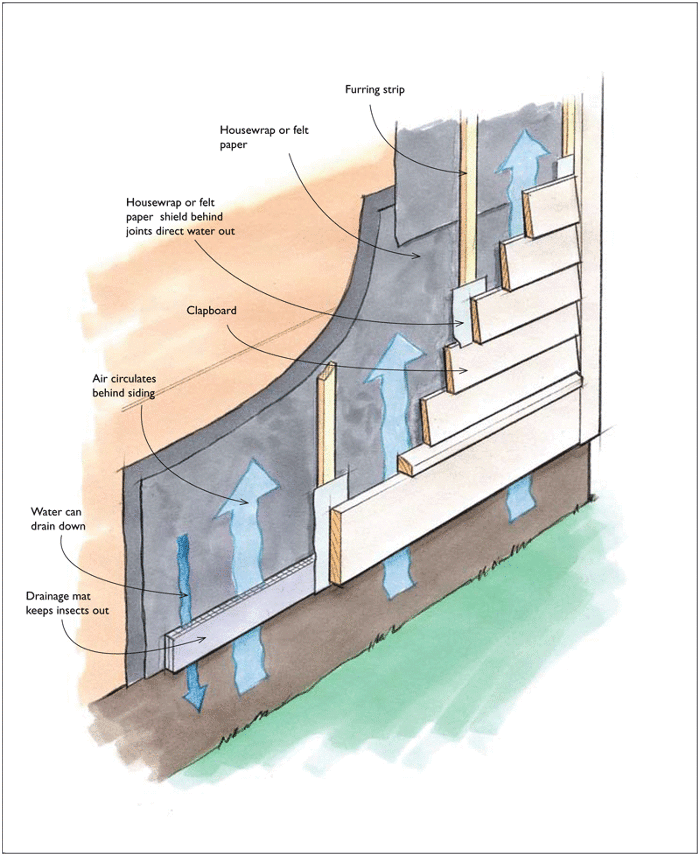 Furring strip

Housewrap or felt paper

Housewrap or felt paper shield behind joints direct water out

Clapboard

Air circulates behind siding

Water can drain down

Drainage mat keeps insects out