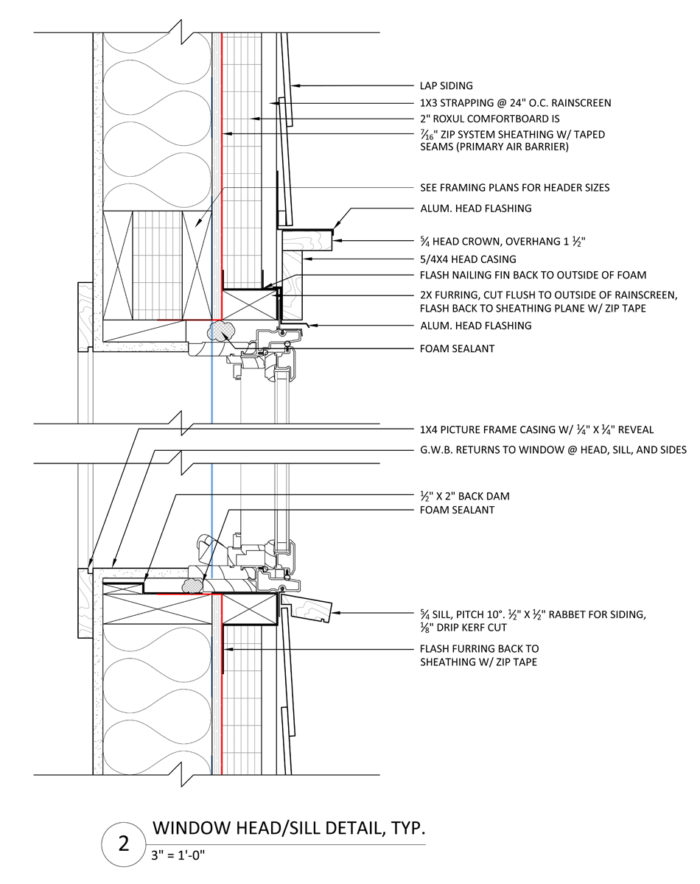 LAP SIDING
1X3 STRAPPING @ 24" O.C. RAINSCREEN
2" ROXUL COMFORTBOARD IS
$\frac{7}{16}$" ZIP SYSTEM SHEATHING W/ TAPED SEAMS (PRIMARY AIR BARRIER)

SEE FRAMING PLANS FOR HEADER SIZES
ALUM. HEAD FLASHING

$\frac{5}{4}$ HEAD CROWN, OVERHANG 1 $\frac{1}{2}$"
5/4X4 HEAD CASING
FLASH NAILING FIN BACK TO OUTSIDE OF FOAM
2X FURRING, CUT FLUSH TO OUTSIDE OF RAINSCREEN, FLASH BACK TO SHEATHING PLANE W/ ZIP TAPE
ALUM. HEAD FLASHING
FOAM SEALANT

1X4 PICTURE FRAME CASING W/ $\frac{1}{4}$" X $\frac{1}{4}$" REVEAL
G.W.B. RETURNS TO WINDOW @ HEAD, SILL, AND SIDES

$\frac{1}{2}$" X 2" BACK DAM
FOAM SEALANT

$\frac{5}{4}$ SILL, PITCH 10°. $\frac{1}{2}$" X $\frac{1}{2}$" RABBET FOR SIDING, $\frac{1}{8}$" DRIP KERF CUT
FLASH FURRING BACK TO SHEATHING W/ ZIP TAPE

2 WINDOW HEAD/SILL DETAIL, TYP.
3" = 1'-0"