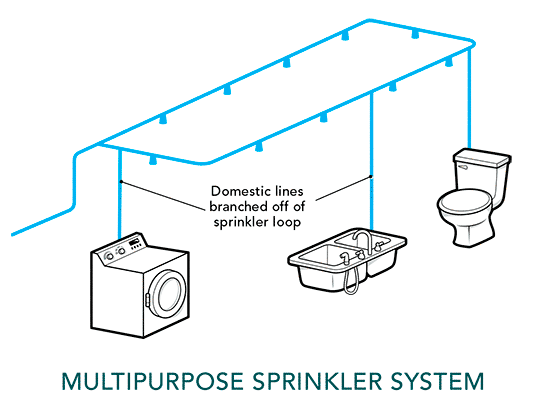 Domestic lines branched off of sprinkler loop

MULTIPURPOSE SPRINKLER SYSTEM