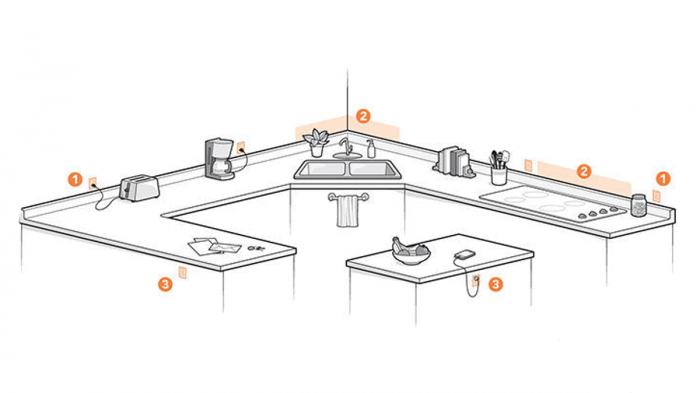 1
2
2
1
3
3