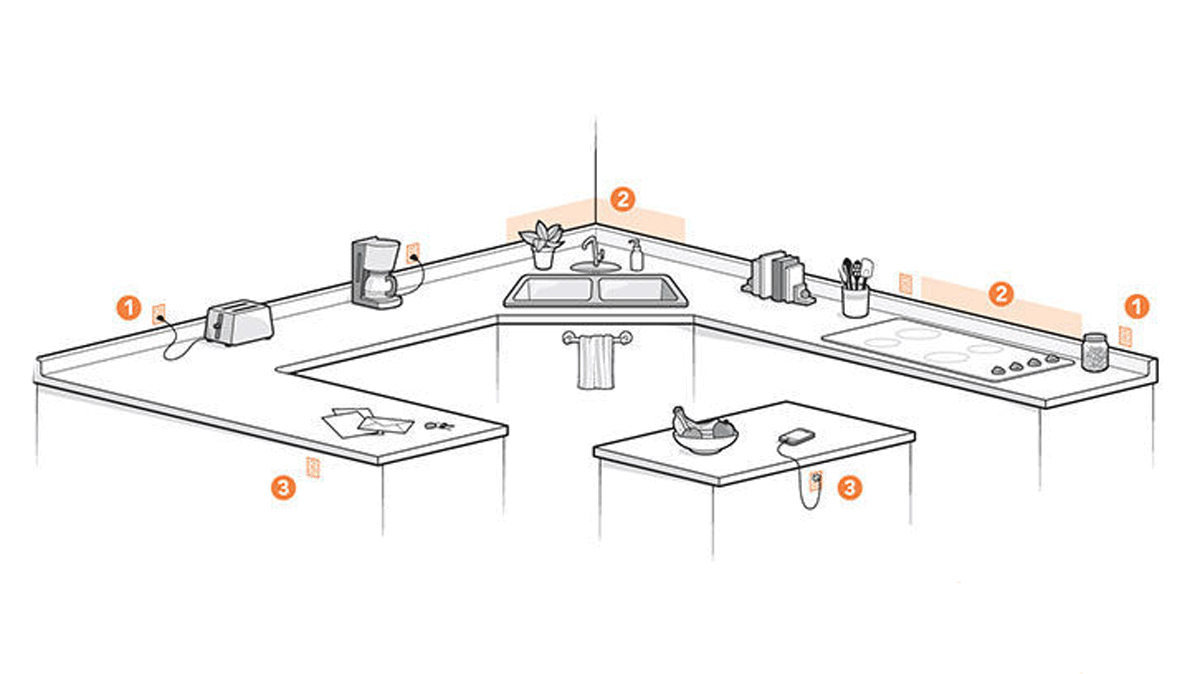 2
1
2
1
3
3