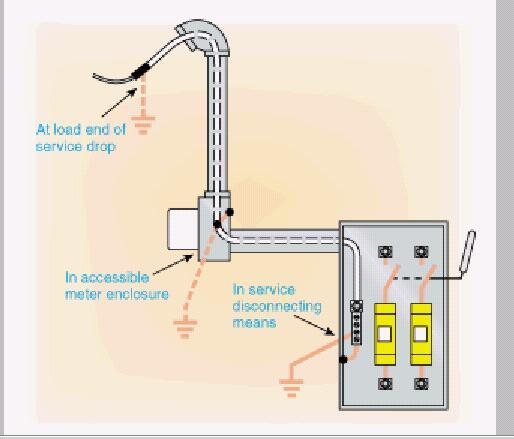 At load end of service drop

In accessible meter enclosure

In service disconnecting means