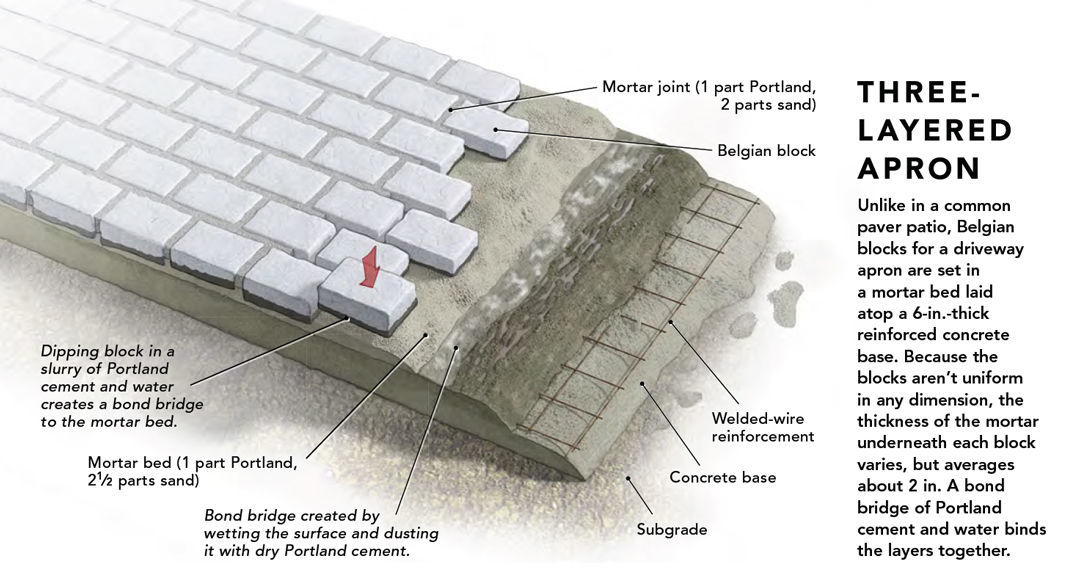 Mortar joint (1 part Portland, 2 parts sand)

Belgian block

Dipping block in a slurry of Portland cement and water creates a bond bridge to the mortar bed.

Mortar bed (1 part Portland, 2½ parts sand)

Bond bridge created by wetting the surface and dusting it with dry Portland cement.

Welded-wire reinforcement

Concrete base

Subgrade

THREE-LAYERED APRON

Unlike in a common paver patio, Belgian blocks for a driveway apron are set in a mortar bed laid atop a 6-in.-thick reinforced concrete base. Because the blocks aren't uniform in any dimension, the thickness of the mortar underneath each block varies, but averages about 2 in. A bond bridge of Portland cement and water binds the layers together.