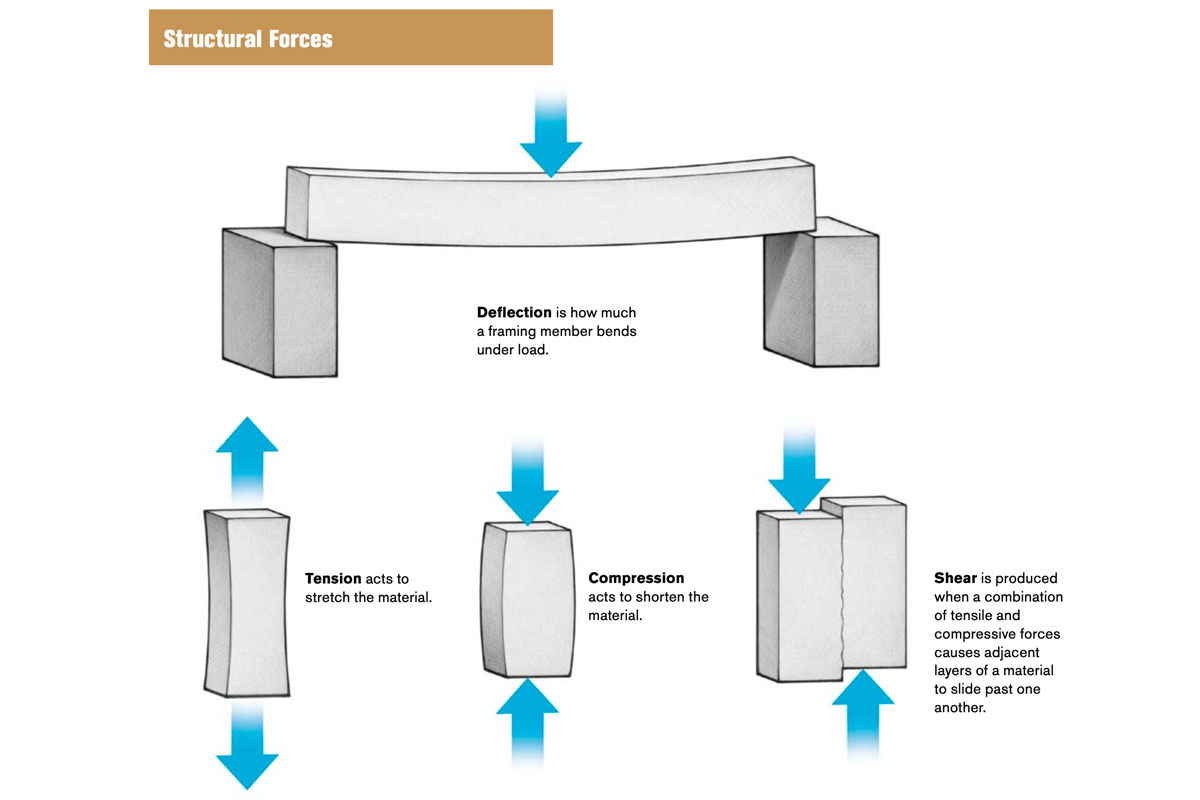 Structural Forces

Deflection is how much a framing member bends under load.

Tension acts to stretch the material.

Compression acts to shorten the material.

Shear is produced when a combination of tensile and compressive forces causes adjacent layers of a material to slide past one another.