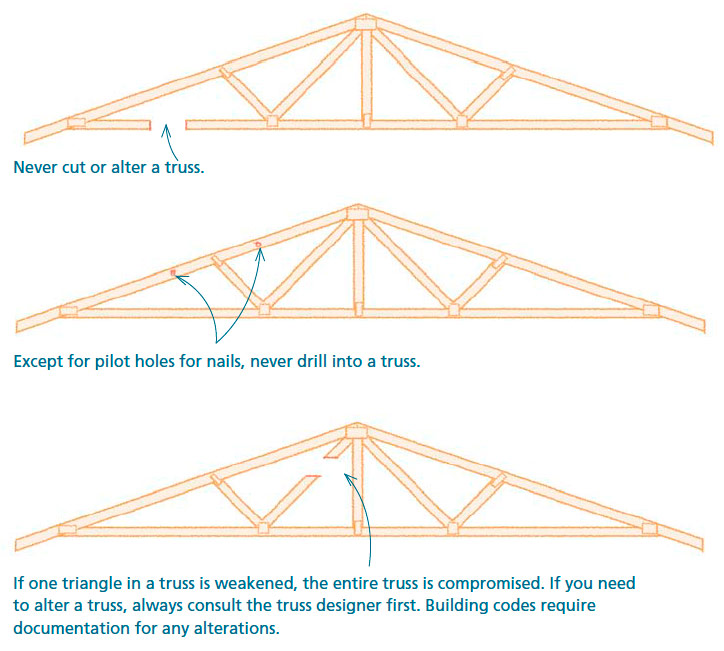 Never cut or alter a truss.

Except for pilot holes for nails, never drill into a truss.

If one triangle in a truss is weakened, the entire truss is compromised. If you need to alter a truss, always consult the truss designer first. Building codes require documentation for any alterations.