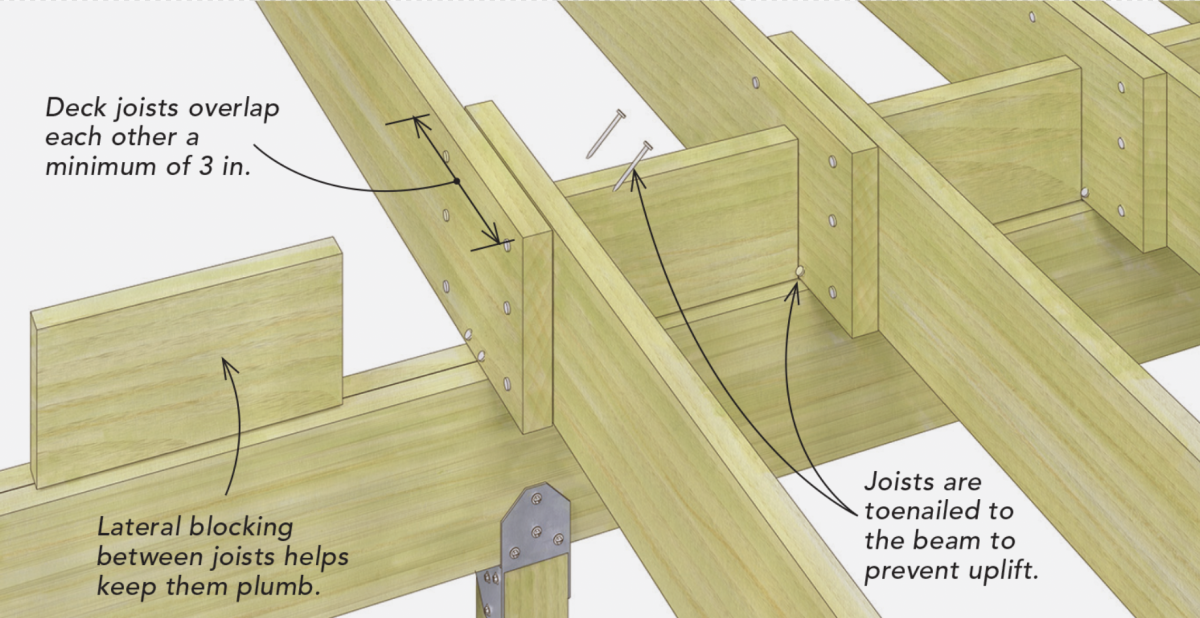 Deck joists overlap each other a minimum of 3 in.

Lateral blocking between joists helps keep them plumb.

Joists are toenailed to the beam to prevent uplift.