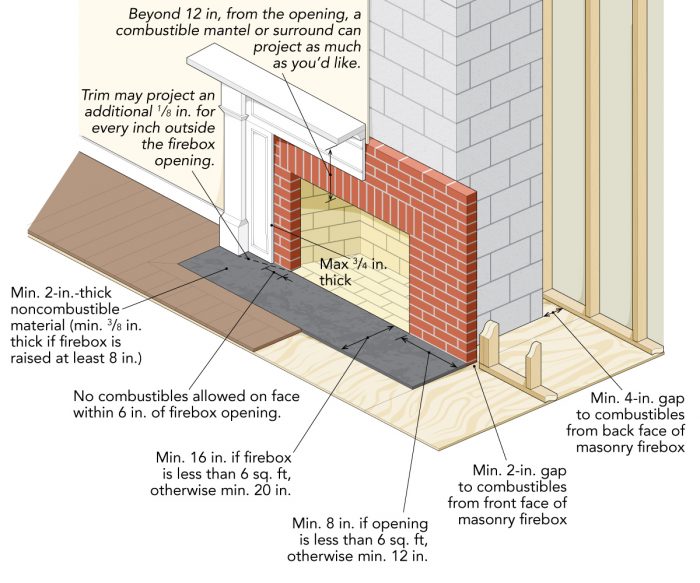 Beyond 12 in, from the opening, a combustible mantel or surround can project as much as you'd like.

Trim may project an additional $\frac{1}{8}$ in. for every inch outside the firebox opening.

Max $\frac{3}{4}$ in. thick

Min. 2-in.-thick noncombustible material (min. $\frac{3}{8}$ in. thick if firebox is raised at least 8 in.)

No combustibles allowed on face within 6 in. of firebox opening.

Min. 16 in. if firebox is less than 6 sq. ft, otherwise min. 20 in.

Min. 8 in. if opening is less than 6 sq. ft, otherwise min. 12 in.

Min. 2-in. gap to combustibles from front face of masonry firebox

Min. 4-in. gap to combustibles from back face of masonry firebox