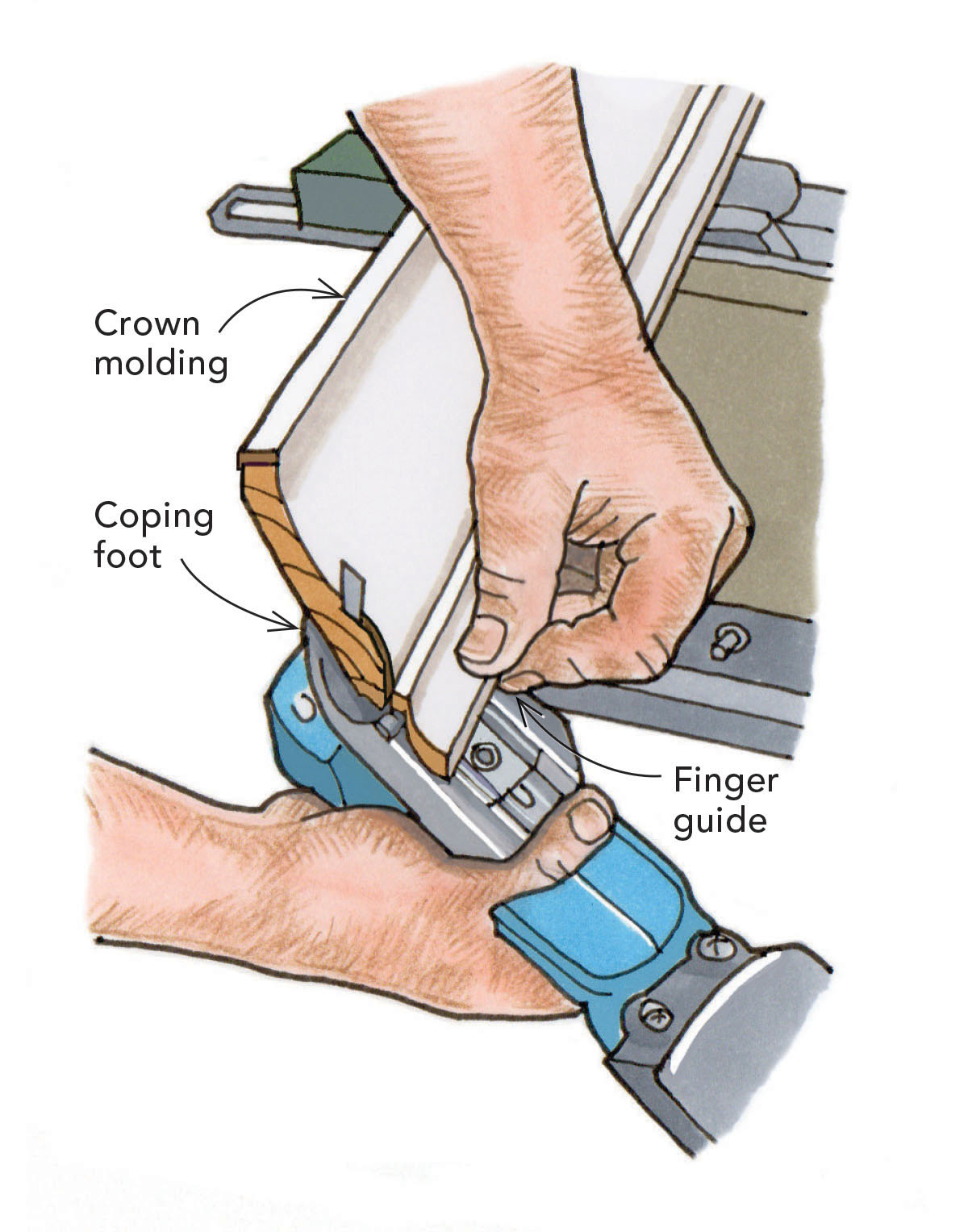 Crown molding

Coping foot

Finger guide