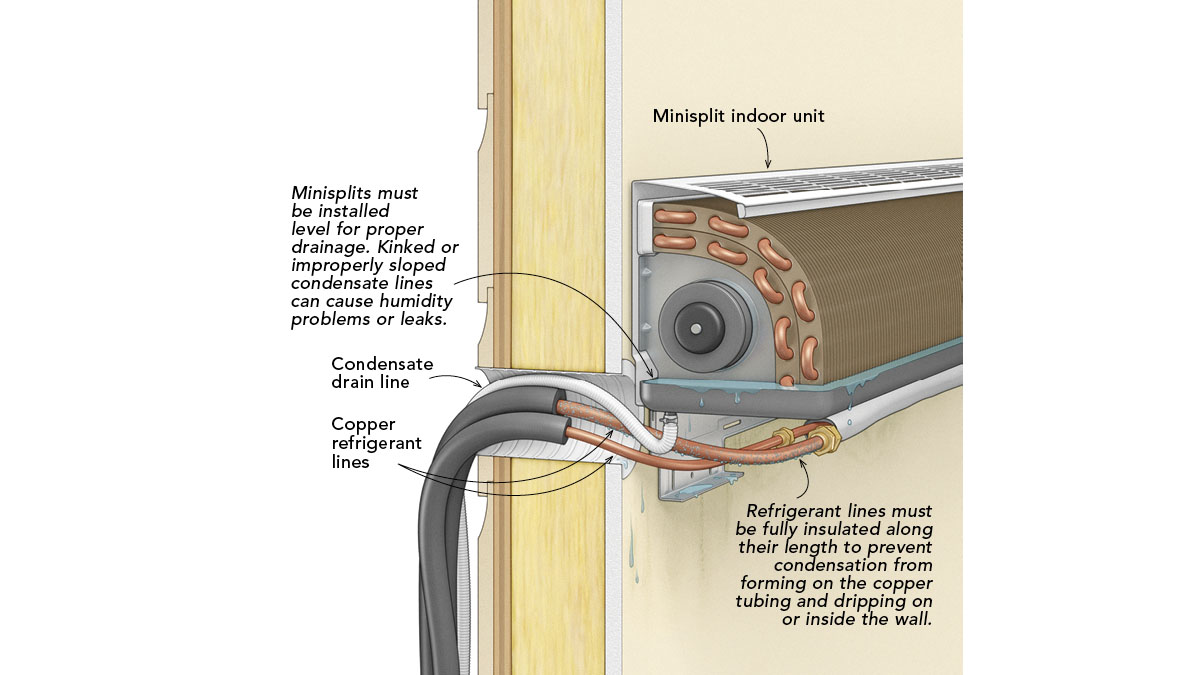 Minisplit indoor unit

Minisplits must be installed level for proper drainage. Kinked or improperly sloped condensate lines can cause humidity problems or leaks.

Condensate drain line

Copper refrigerant lines

Refrigerant lines must be fully insulated along their length to prevent condensation from forming on the copper tubing and dripping on or inside the wall.