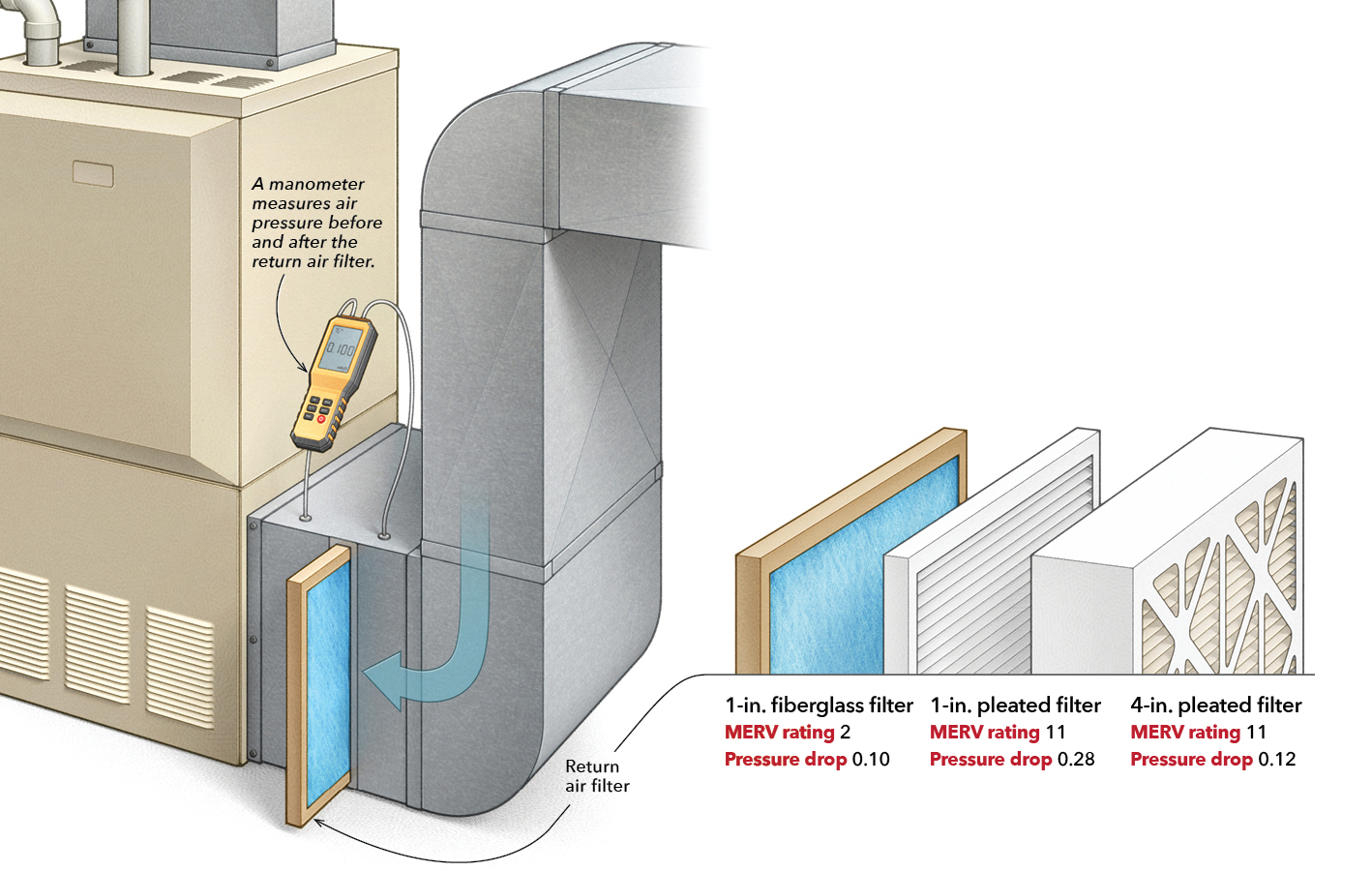 A manometer measures air pressure before and after the return air filter.

0.100

Return air filter

1-in. fiberglass filter
MERV rating 2
Pressure drop 0.10

1-in. pleated filter
MERV rating 11
Pressure drop 0.28

4-in. pleated filter
MERV rating 11
Pressure drop 0.12