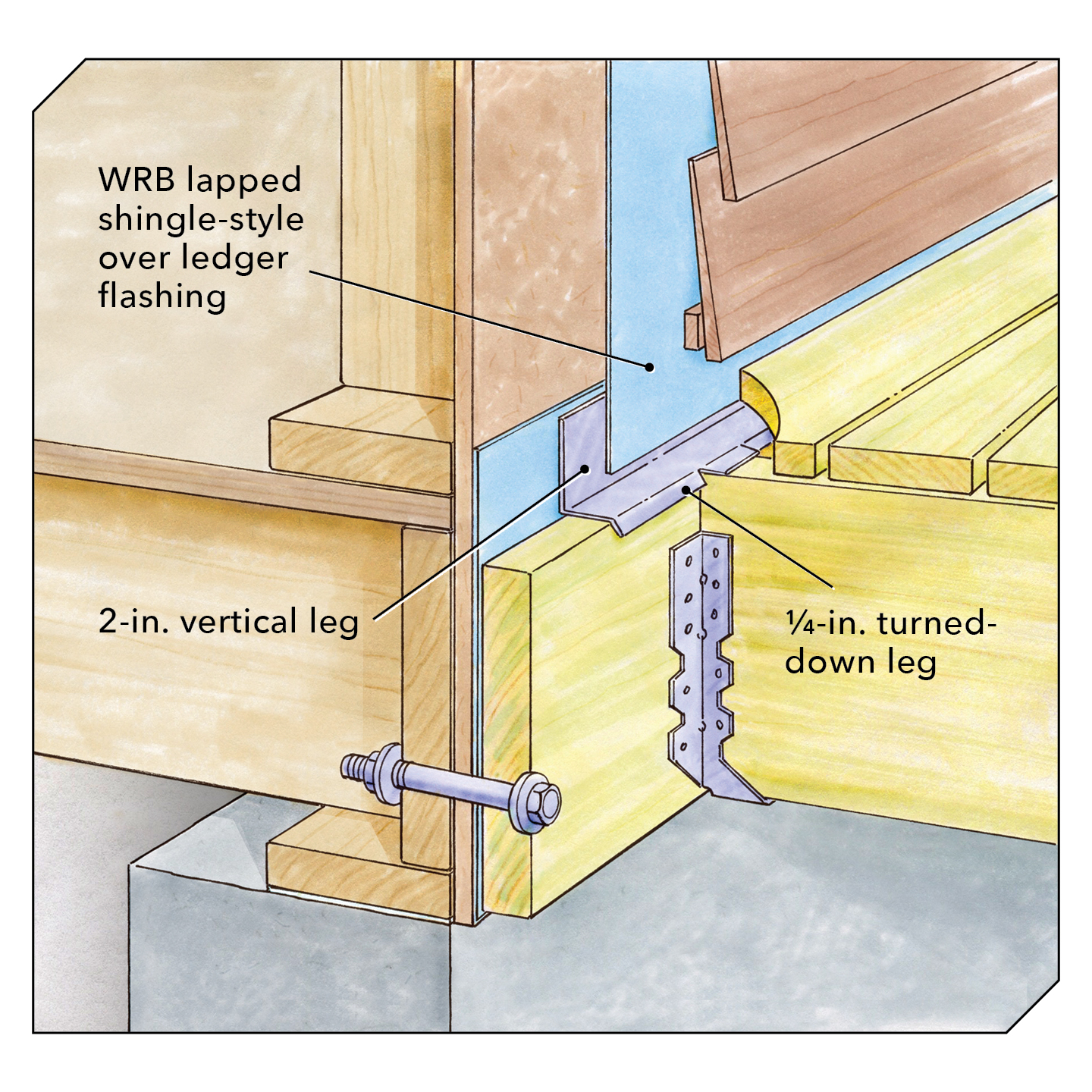 WRB lapped shingle-style over ledger flashing

2-in. vertical leg

¼-in. turned-down leg