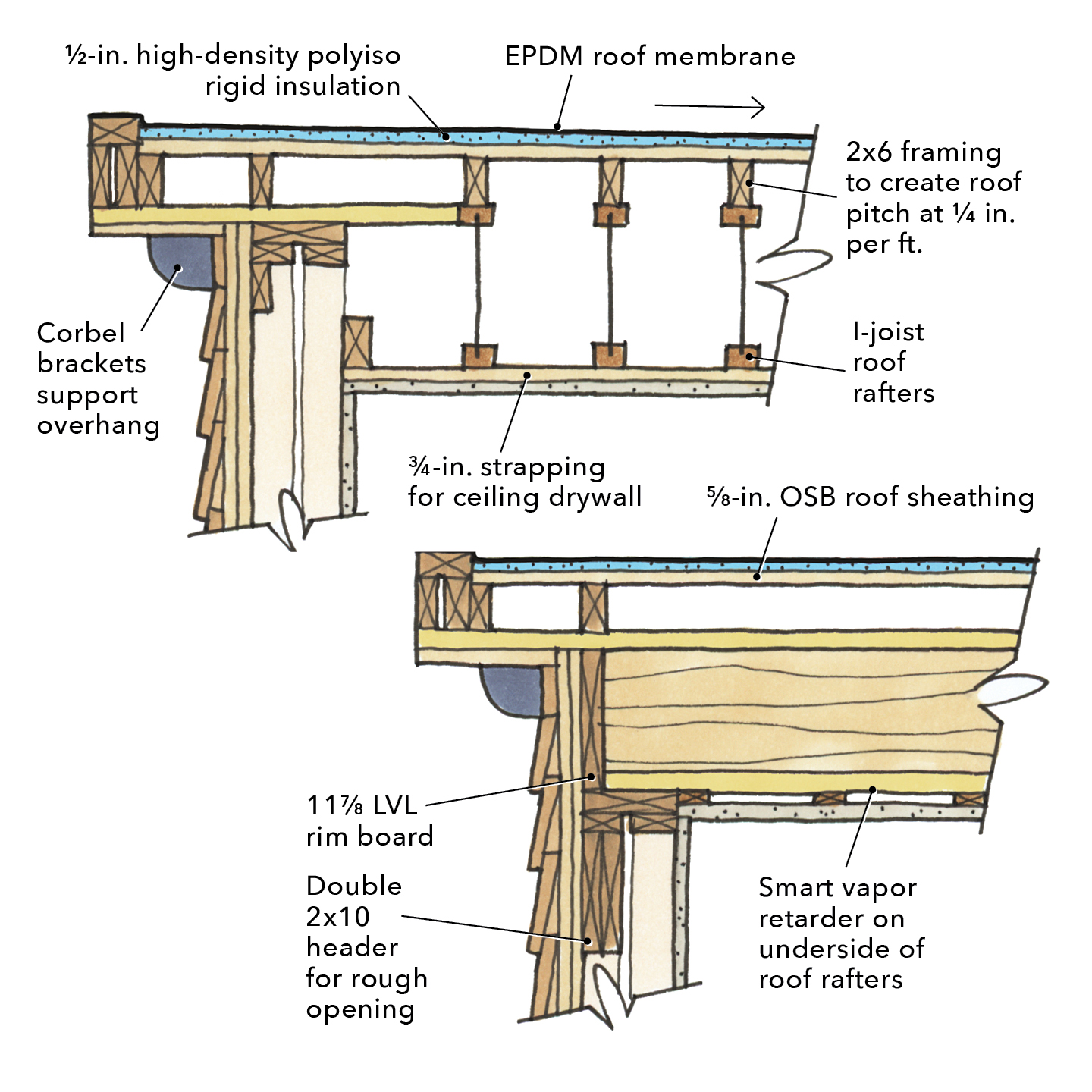 ½-in. high-density polyiso rigid insulation

EPDM roof membrane

2x6 framing to create roof pitch at ¼ in. per ft.

Corbel brackets support overhang

I-joist roof rafters

¾-in. strapping for ceiling drywall

⅝-in. OSB roof sheathing

11⅞ LVL rim board

Double 2x10 header for rough opening

Smart vapor retarder on underside of roof rafters