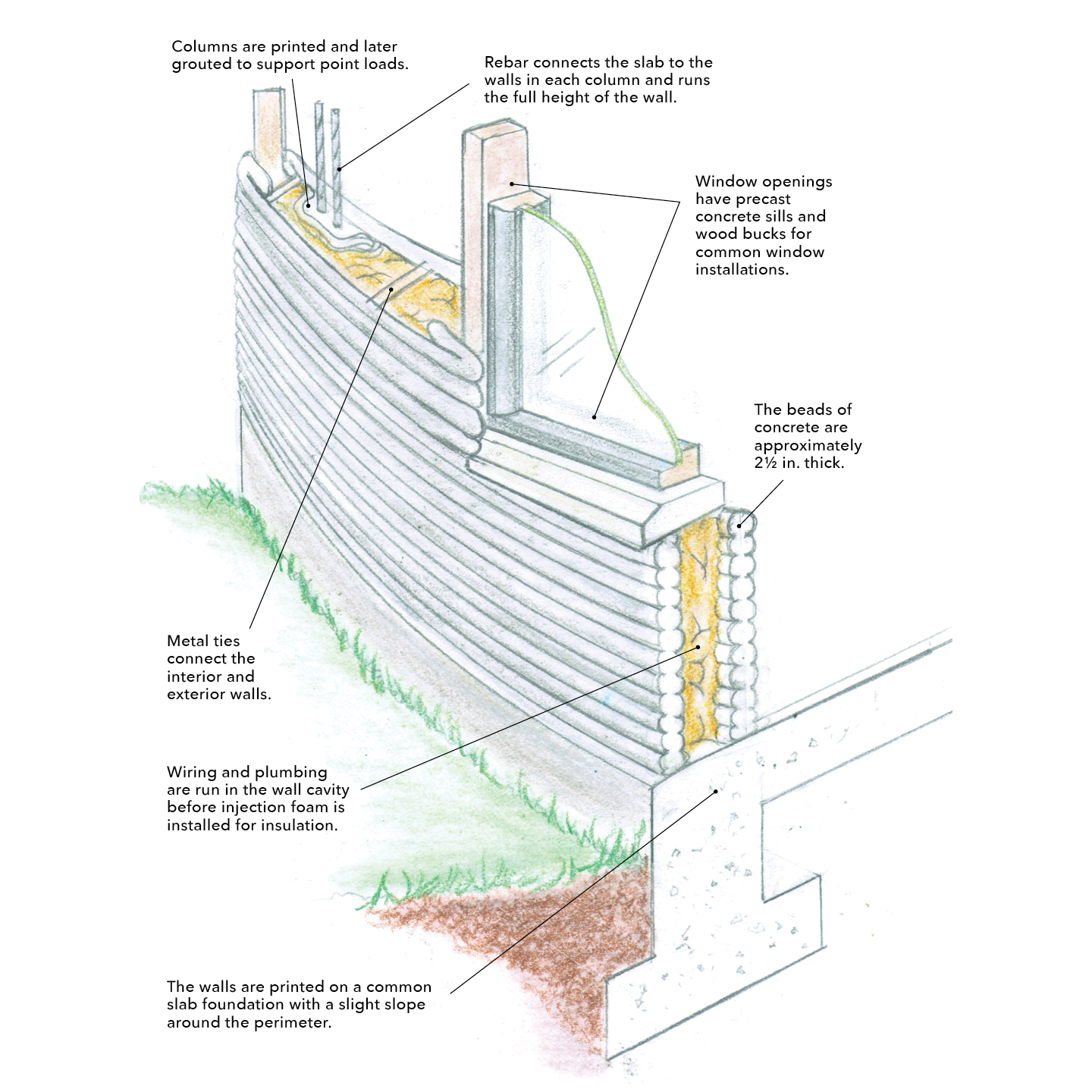 Columns are printed and later grouted to support point loads.

Rebar connects the slab to the walls in each column and runs the full height of the wall.

Window openings have precast concrete sills and wood bucks for common window installations.

The beads of concrete are approximately 2½ in. thick.

Metal ties connect the interior and exterior walls.

Wiring and plumbing are run in the wall cavity before injection foam is installed for insulation.

The walls are printed on a common slab foundation with a slight slope around the perimeter.