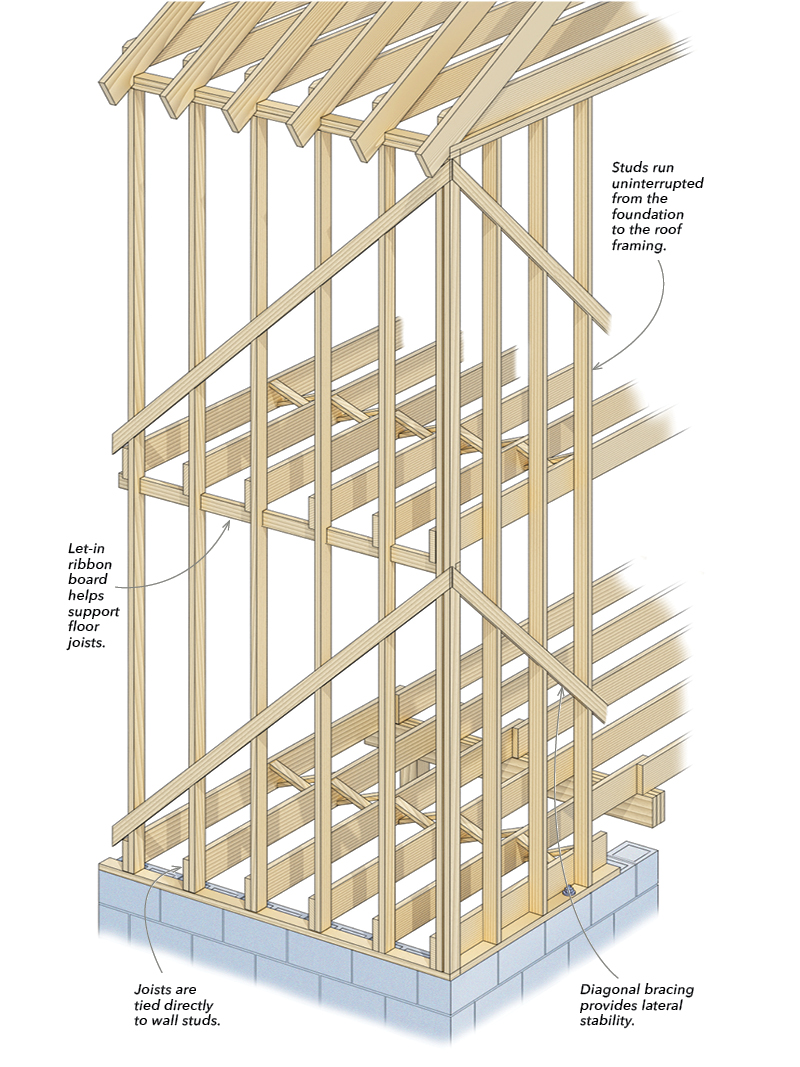 Studs run uninterrupted from the foundation to the roof framing.

Let-in ribbon board helps support floor joists.

Joists are tied directly to wall studs.

Diagonal bracing provides lateral stability.